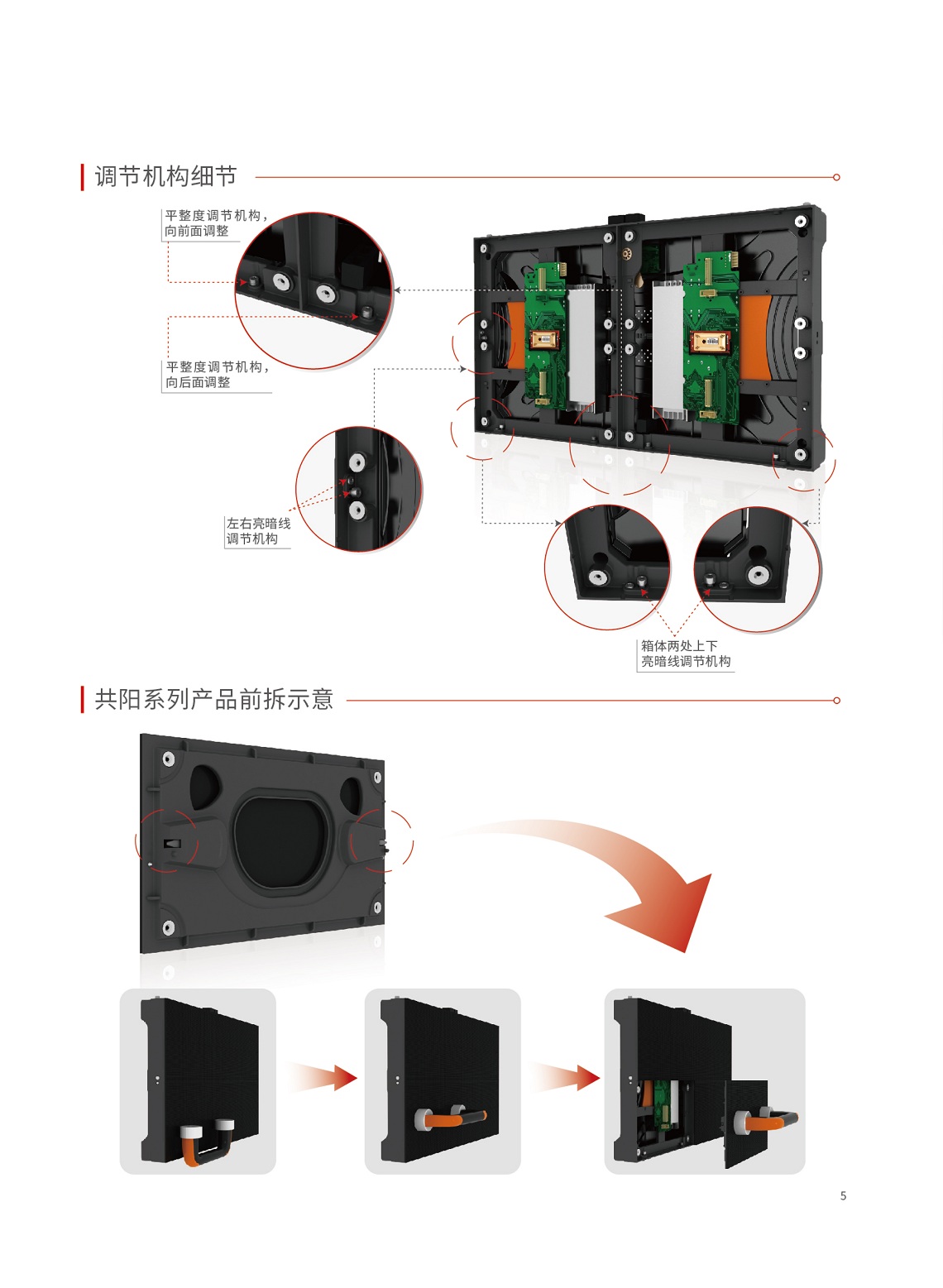 调节机构细节

平整度调节机构，向前面调整

平整度调节机构，向后面调整

左右亮暗线调节机构

箱体两处上下亮暗线调节机构

共阳系列产品前拆示意

5